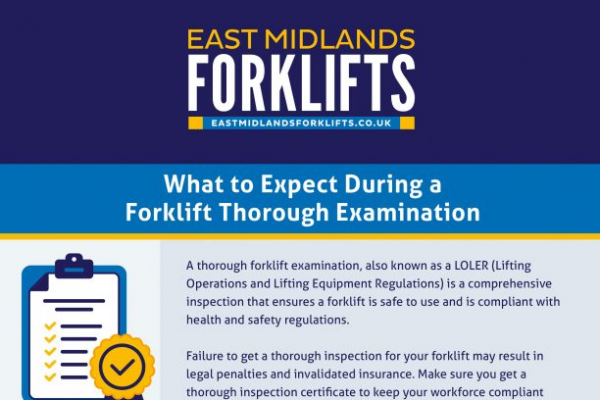 EAST MIDLANDS
FORKLIFTS
EASTMIDLANDSFORKLIFTS.CO.UK

What to Expect During a Forklift Thorough Examination

A thorough forklift examination, also known as a LOLER (Lifting Operations and Lifting Equipment Regulations) is a comprehensive inspection that ensures a forklift is safe to use and is compliant with health and safety regulations.

Failure to get a thorough inspection for your forklift may result in legal penalties and invalidated insurance. Make sure you get a thorough inspection certificate to keep your workforce compliant